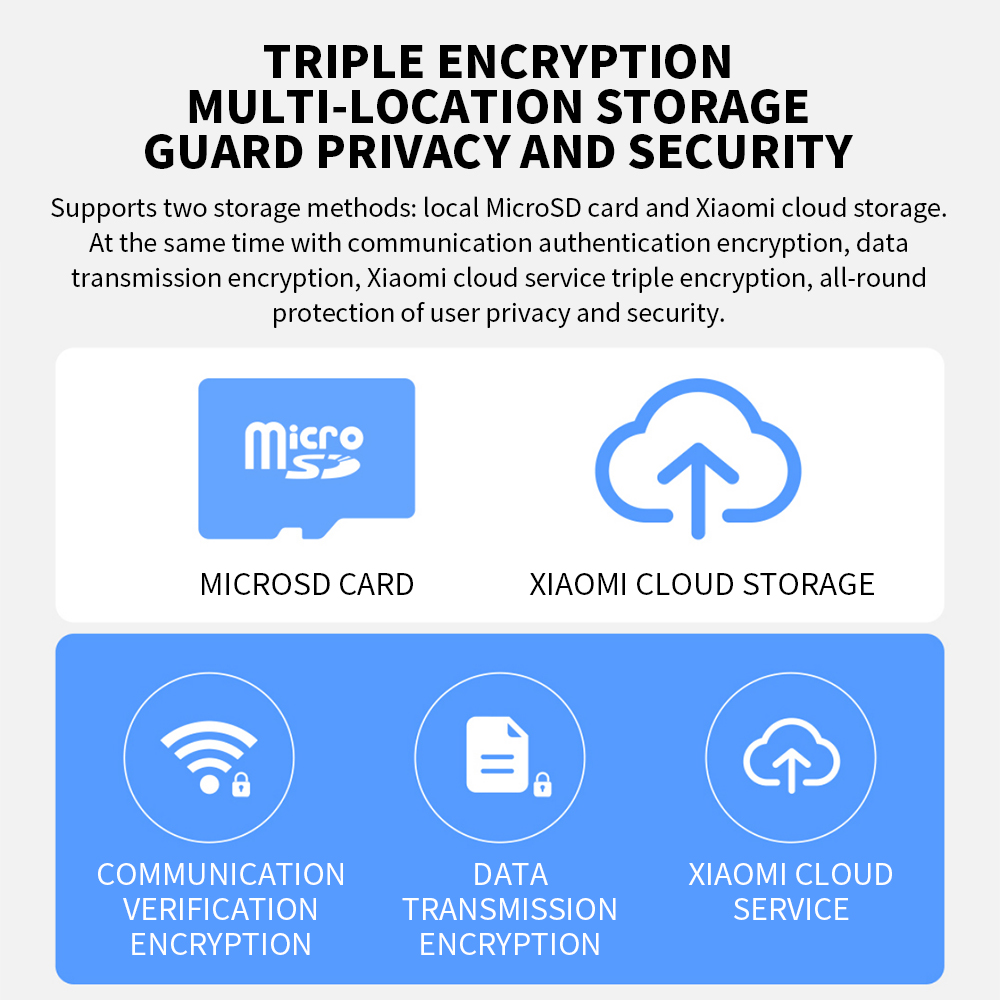 TRIPLE ENCRYPTION
MULTI-LOCATION STORAGE
GUARD PRIVACY AND SECURITY

Supports two storage methods: local MicroSD card and Xiaomi cloud storage. At the same time with communication authentication encryption, data transmission encryption, Xiaomi cloud service triple encryption, all-round protection of user privacy and security.

micro SD

MICROSD CARD

XIAOMI CLOUD STORAGE

COMMUNICATION
VERIFICATION
ENCRYPTION

DATA
TRANSMISSION
ENCRYPTION

XIAOMI CLOUD
SERVICE